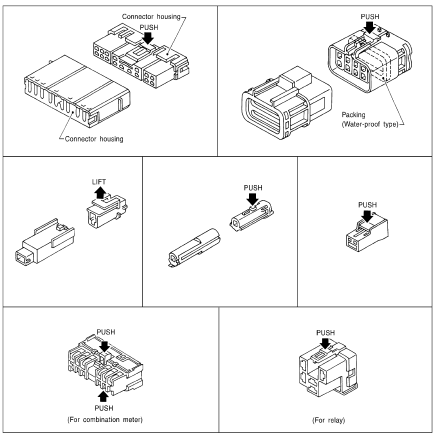 Connector housing
PUSH
Connector housing

PUSH
Packing
(Water-proof type)

LIFT

PUSH

PUSH

PUSH
PUSH
(For combination meter)

PUSH
(For relay)