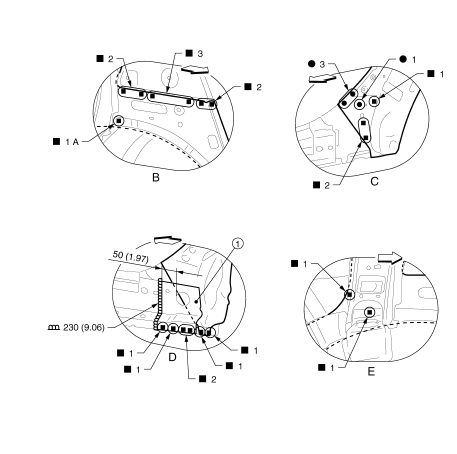 ■ 2
■ 3
■ 2
■ 1 A
B

● 3
● 1
■ 1
■ 2
C

50 (1.97)
①
230 (9.06)
■ 1
■ 1
■ 2
■ 1
■ 1
D

■ 1
■ 1
E