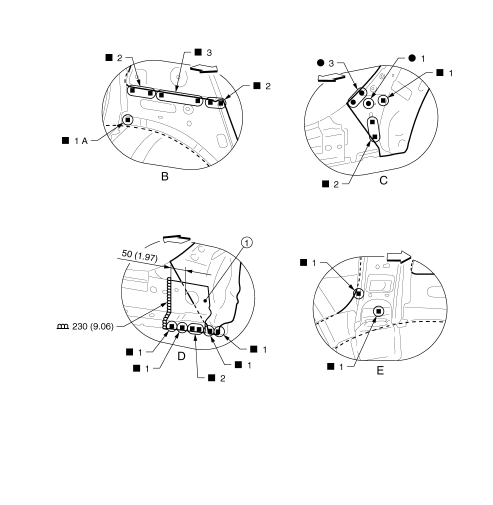 ■ 2
■ 3
■ 2
■ 1 A
B

● 3
● 1
■ 1
■ 2
C

50 (1.97)
①
230 (9.06)
■ 1
■ 1
■ 2
■ 1
■ 1
D

■ 1
■ 1
E