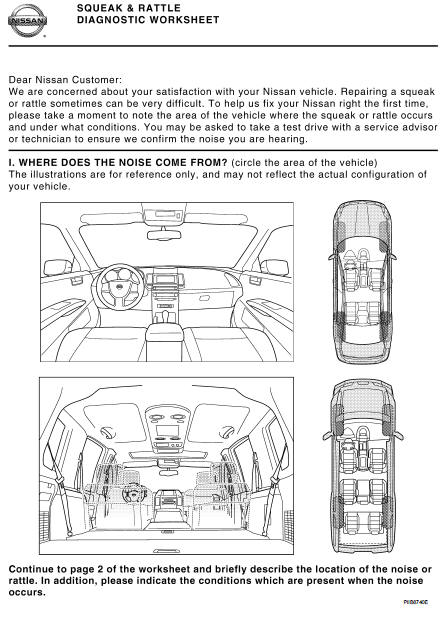 NISSAN

SQUEAK & RATTLE
DIAGNOSTIC WORKSHEET

Dear Nissan Customer:
We are concerned about your satisfaction with your Nissan vehicle. Repairing a squeak or rattle sometimes can be very difficult. To help us fix your Nissan right the first time, please take a moment to note the area of the vehicle where the squeak or rattle occurs and under what conditions. You may be asked to take a test drive with a service advisor or technician to ensure we confirm the noise you are hearing.

I. WHERE DOES THE NOISE COME FROM? (circle the area of the vehicle)
The illustrations are for reference only, and may not reflect the actual configuration of your vehicle.

Continue to page 2 of the worksheet and briefly describe the location of the noise or rattle. In addition, please indicate the conditions which are present when the noise occurs.

PIIB8740E