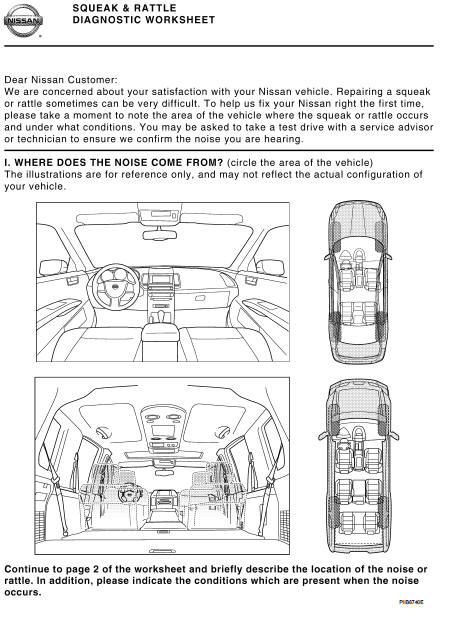 NISSAN

SQUEAK & RATTLE
DIAGNOSTIC WORKSHEET

Dear Nissan Customer:
We are concerned about your satisfaction with your Nissan vehicle. Repairing a squeak or rattle sometimes can be very difficult. To help us fix your Nissan right the first time, please take a moment to note the area of the vehicle where the squeak or rattle occurs and under what conditions. You may be asked to take a test drive with a service advisor or technician to ensure we confirm the noise you are hearing.

I. WHERE DOES THE NOISE COME FROM? (circle the area of the vehicle)
The illustrations are for reference only, and may not reflect the actual configuration of your vehicle.

Continue to page 2 of the worksheet and briefly describe the location of the noise or rattle. In addition, please indicate the conditions which are present when the noise occurs.

PIIB8740E