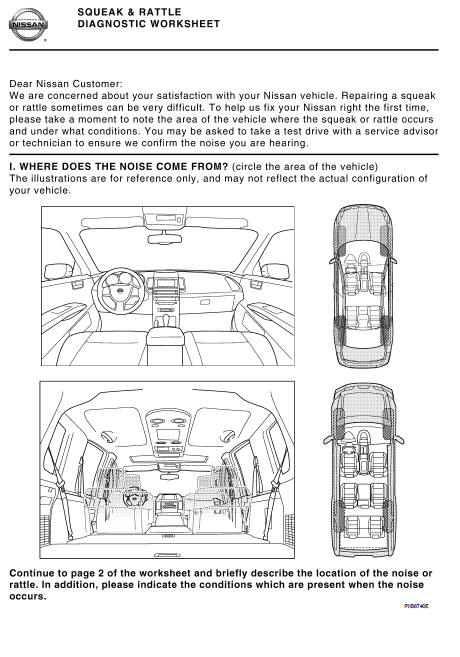 NISSAN

SQUEAK & RATTLE
DIAGNOSTIC WORKSHEET

Dear Nissan Customer:
We are concerned about your satisfaction with your Nissan vehicle. Repairing a squeak or rattle sometimes can be very difficult. To help us fix your Nissan right the first time, please take a moment to note the area of the vehicle where the squeak or rattle occurs and under what conditions. You may be asked to take a test drive with a service advisor or technician to ensure we confirm the noise you are hearing.

I. WHERE DOES THE NOISE COME FROM? (circle the area of the vehicle)
The illustrations are for reference only, and may not reflect the actual configuration of your vehicle.

Continue to page 2 of the worksheet and briefly describe the location of the noise or rattle. In addition, please indicate the conditions which are present when the noise occurs.

PIIB8740E