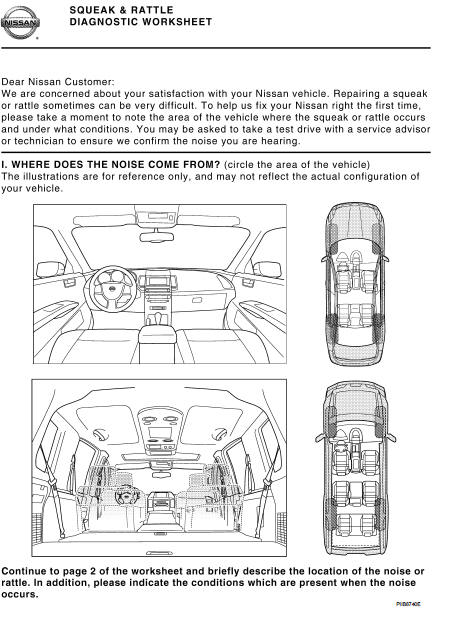 NISSAN

SQUEAK & RATTLE
DIAGNOSTIC WORKSHEET

Dear Nissan Customer:
We are concerned about your satisfaction with your Nissan vehicle. Repairing a squeak or rattle sometimes can be very difficult. To help us fix your Nissan right the first time, please take a moment to note the area of the vehicle where the squeak or rattle occurs and under what conditions. You may be asked to take a test drive with a service advisor or technician to ensure we confirm the noise you are hearing.

I. WHERE DOES THE NOISE COME FROM? (circle the area of the vehicle)
The illustrations are for reference only, and may not reflect the actual configuration of your vehicle.

Continue to page 2 of the worksheet and briefly describe the location of the noise or rattle. In addition, please indicate the conditions which are present when the noise occurs.

PIIB8740E