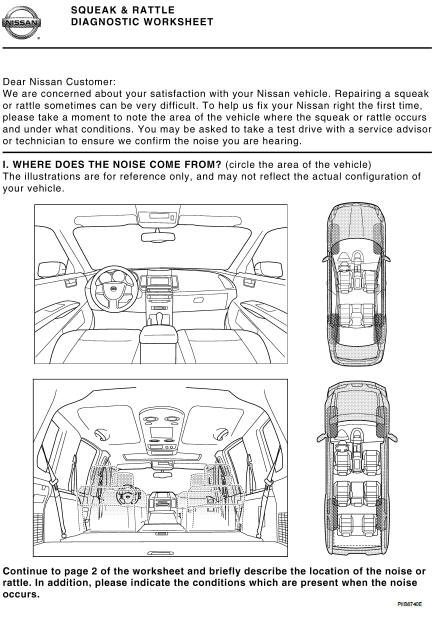 NISSAN

SQUEAK & RATTLE
DIAGNOSTIC WORKSHEET

Dear Nissan Customer:
We are concerned about your satisfaction with your Nissan vehicle. Repairing a squeak or rattle sometimes can be very difficult. To help us fix your Nissan right the first time, please take a moment to note the area of the vehicle where the squeak or rattle occurs and under what conditions. You may be asked to take a test drive with a service advisor or technician to ensure we confirm the noise you are hearing.

I. WHERE DOES THE NOISE COME FROM? (circle the area of the vehicle)
The illustrations are for reference only, and may not reflect the actual configuration of your vehicle.

Continue to page 2 of the worksheet and briefly describe the location of the noise or rattle. In addition, please indicate the conditions which are present when the noise occurs.

PIIB8740E