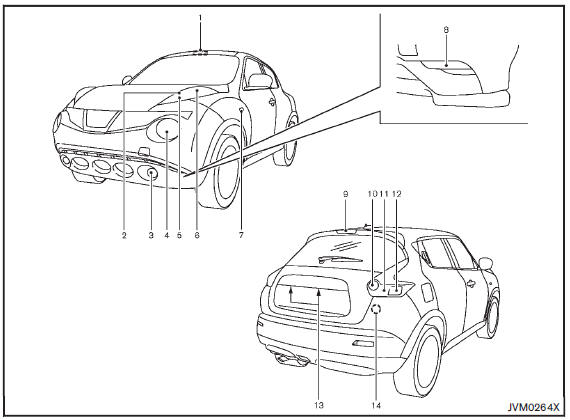 1
8
2
3
4
5
6
7
9
10
11
12
13
14
JVM0264X