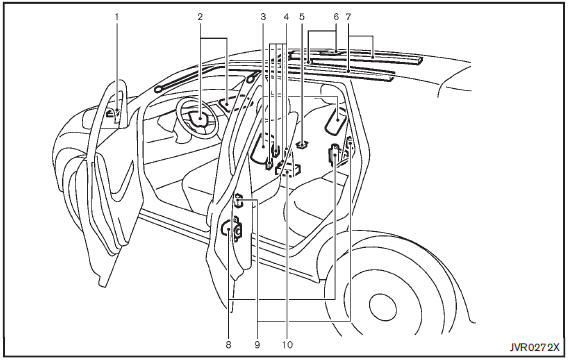 1
2
3
4
5
6
7
8
9
10
JVR0272X