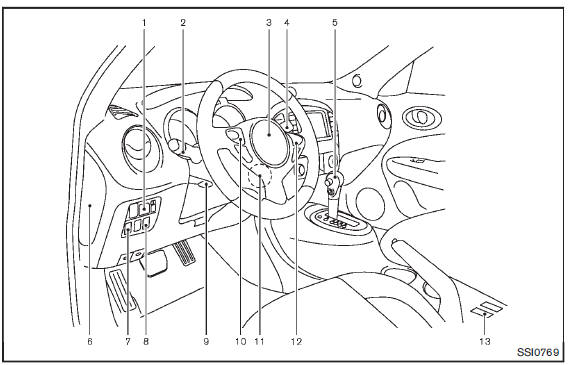 1
2
3
4
5
6
7
8
9
10
11
12
13
SSI0769