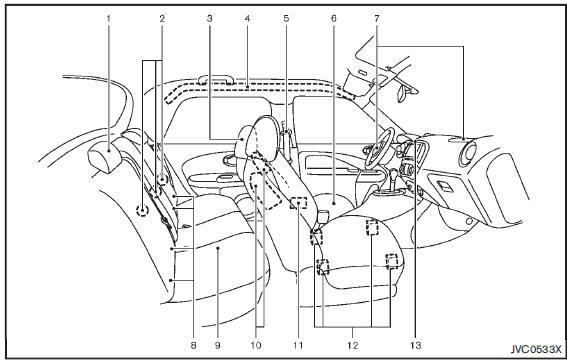 1
2
3
4
5
6
7
8
9
10
11
12
13
JVC0533X